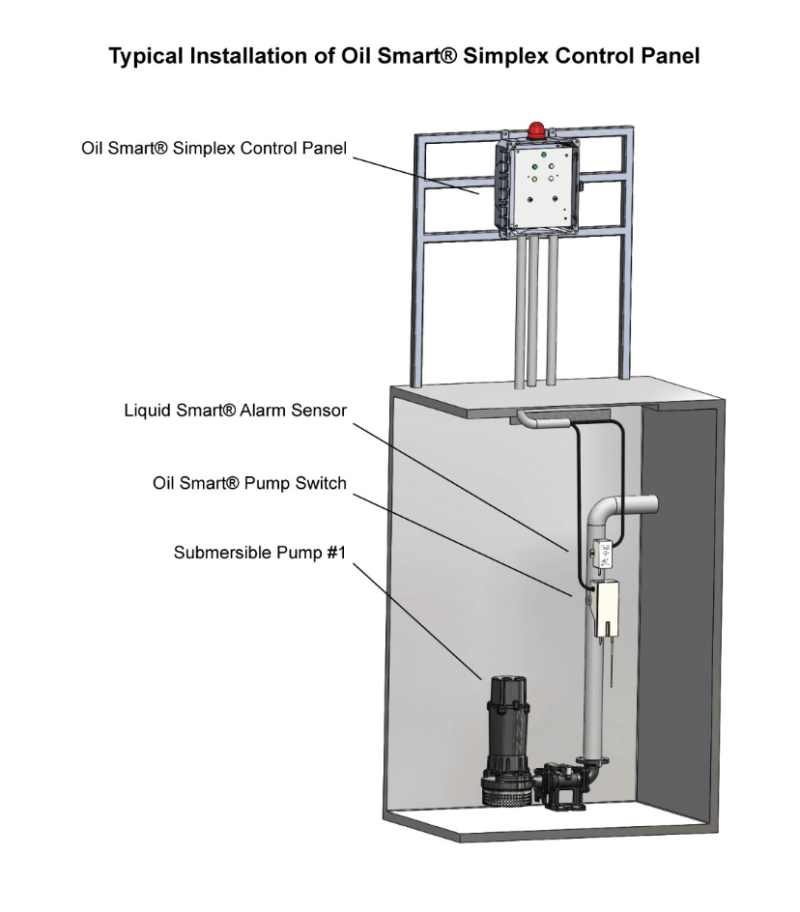 Typical Installation of Oil Smart® Simplex Control Panel

Oil Smart® Simplex Control Panel

Liquid Smart® Alarm Sensor

Oil Smart® Pump Switch

Submersible Pump #1